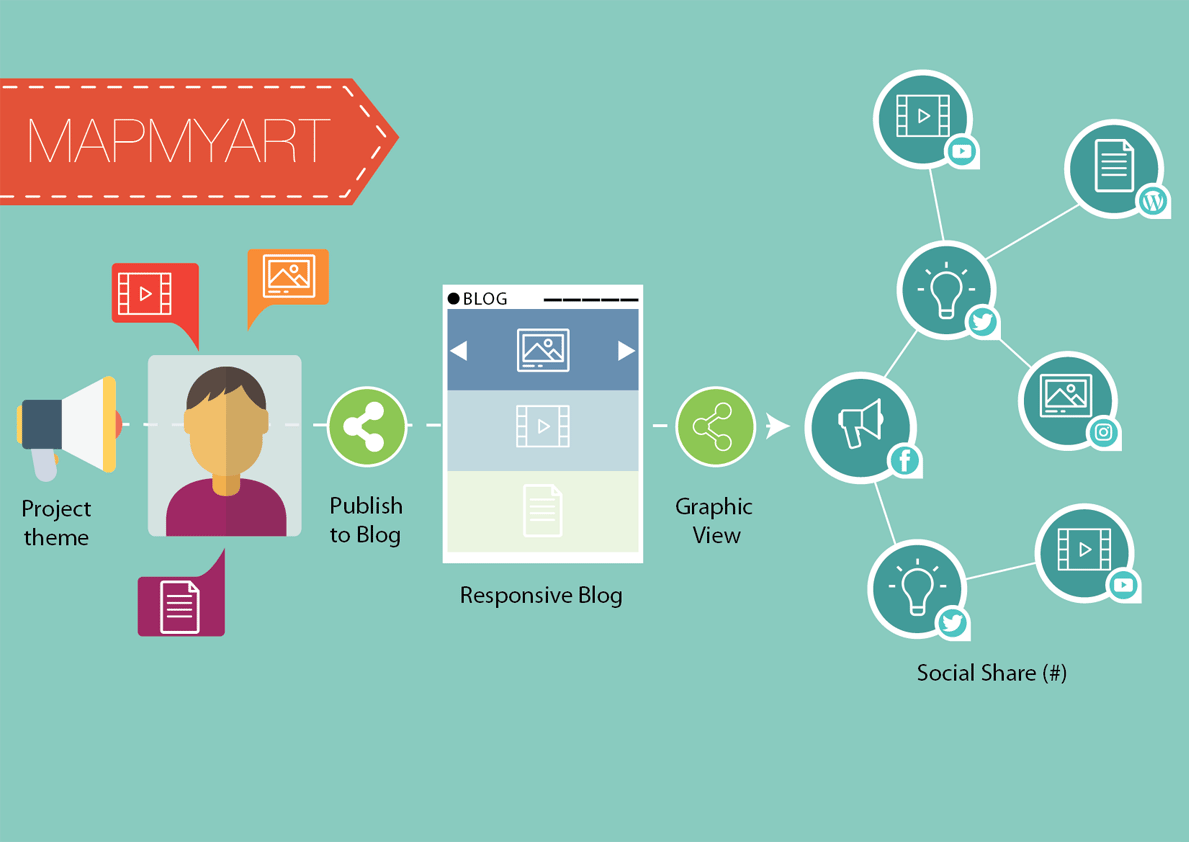 MAPMYART

Project theme

Publish to Blog

BLOG

Responsive Blog

Graphic View

Social Share (#)